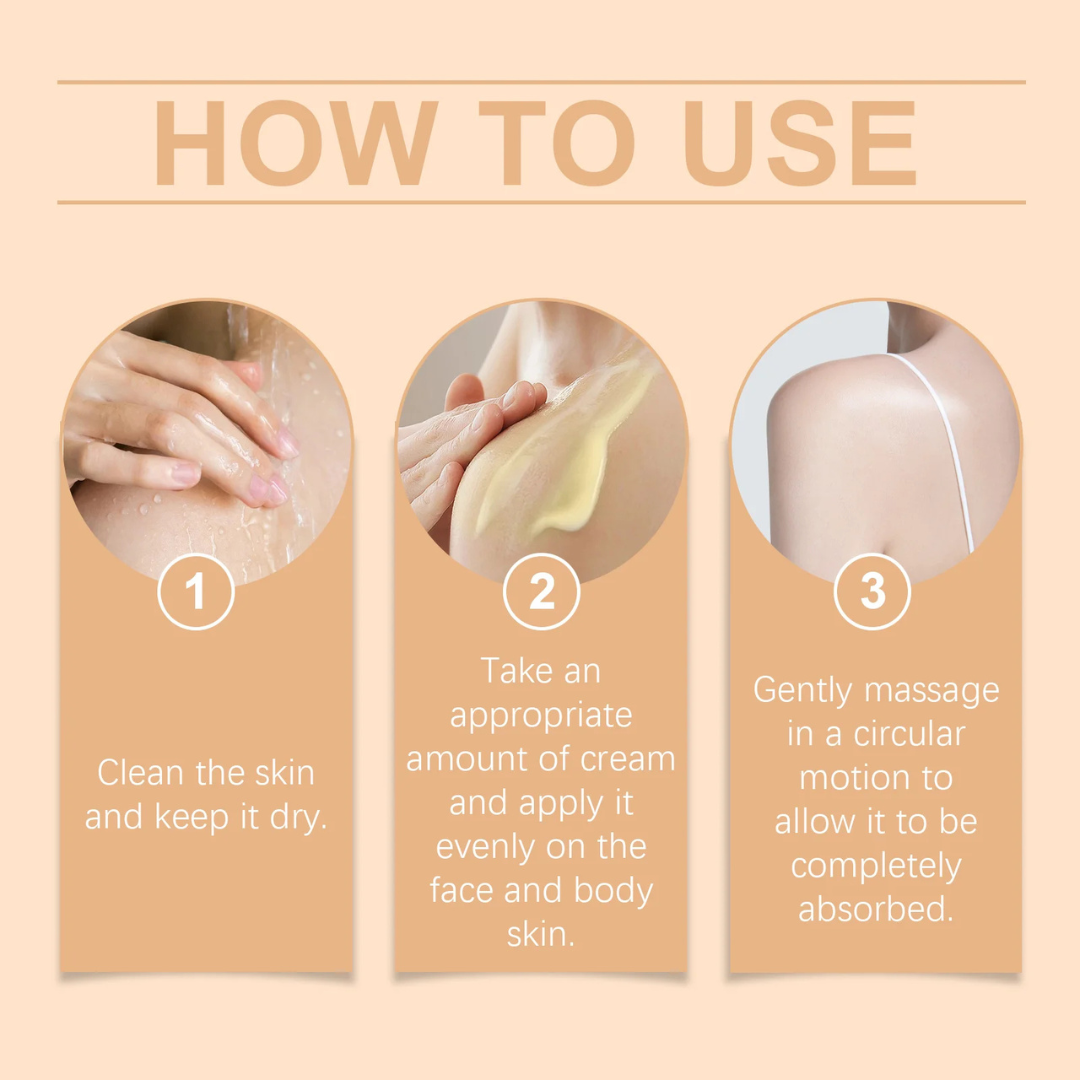 HOW TO USE

1

Clean the skin and keep it dry.

2

Take an appropriate amount of cream and apply it evenly on the face and body skin.

3

Gently massage in a circular motion to allow it to be completely absorbed.